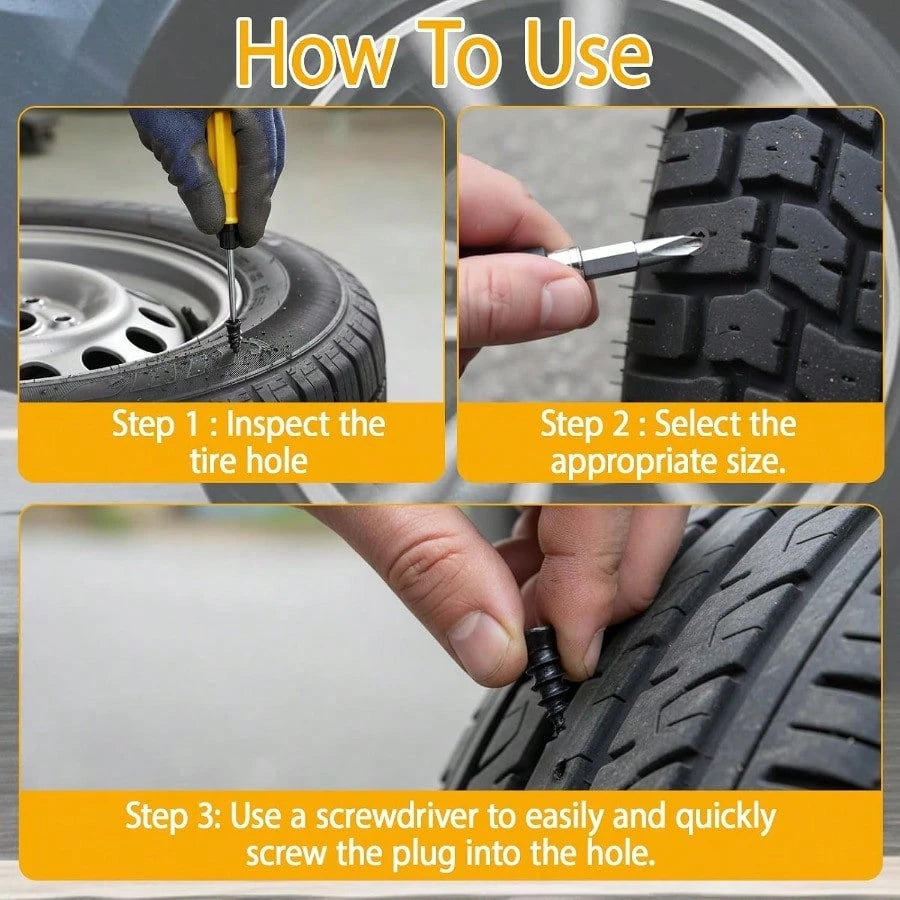 How To Use

Step 1 : Inspect the tire hole

Step 2 : Select the appropriate size.

Step 3: Use a screwdriver to easily and quickly screw the plug into the hole.