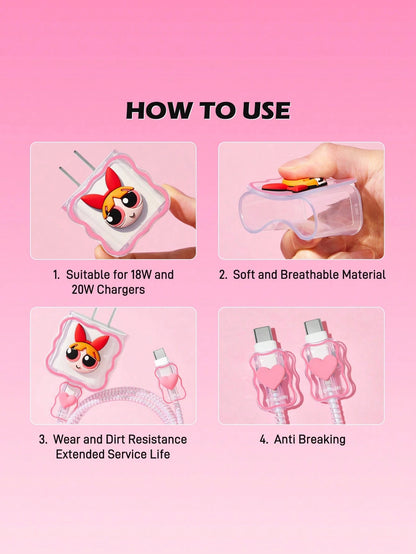 HOW TO USE

1. Suitable for 18W and 20W Chargers

2. Soft and Breathable Material

3. Wear and Dirt Resistance Extended Service Life

4. Anti Breaking