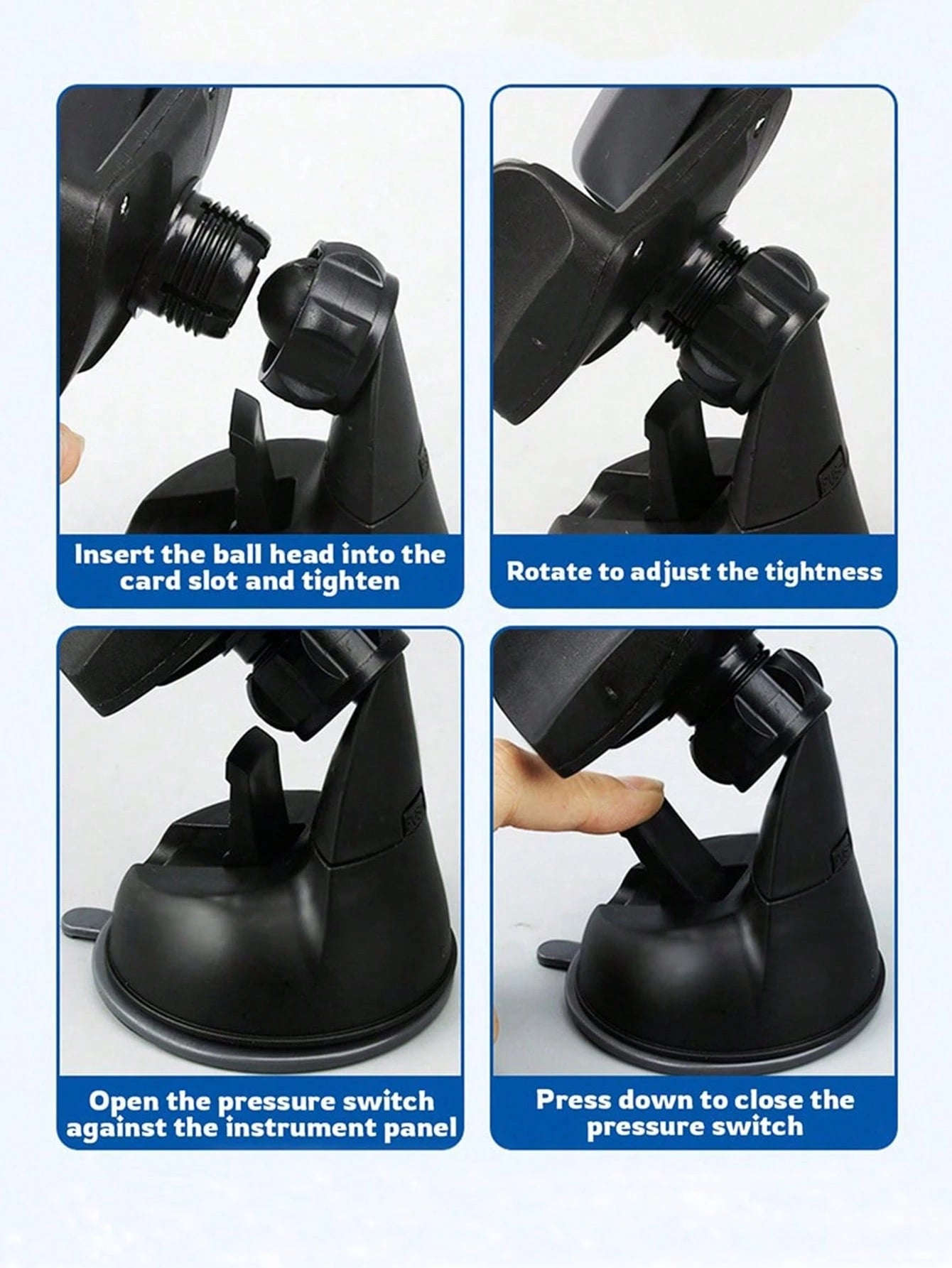 Insert the ball head into the card slot and tighten

Rotate to adjust the tightness

Open the pressure switch against the instrument panel

Press down to close the pressure switch