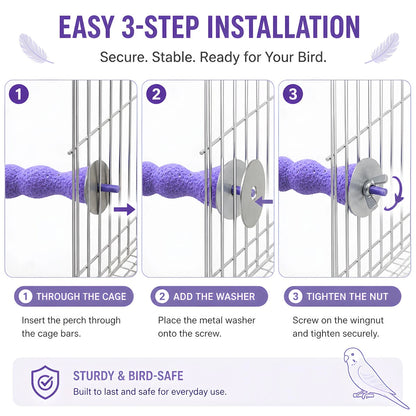 EASY 3-STEP INSTALLATION

Secure. Stable. Ready for Your Bird.

1

2

3

1 THROUGH THE CAGE

Insert the perch through the cage bars.

2 ADD THE WASHER

Place the metal washer onto the screw.

3 TIGHTEN THE NUT

Screw on the wingnut and tighten securely.

STURDY & BIRD-SAFE

Built to last and safe for everyday use.