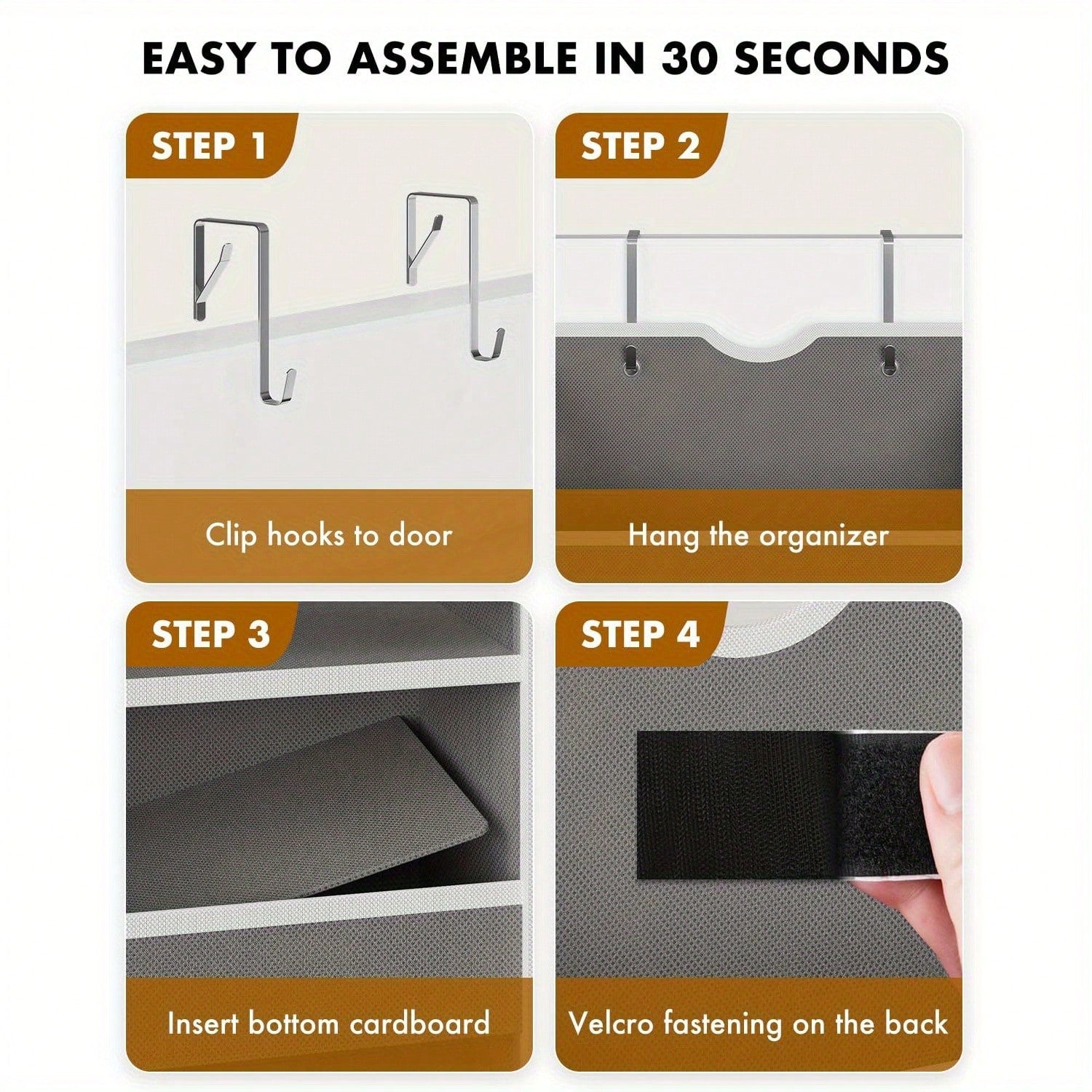 EASY TO ASSEMBLE IN 30 SECONDS

STEP 1

Clip hooks to door

STEP 2

Hang the organizer

STEP 3

Insert bottom cardboard

STEP 4

Velcro fastening on the back