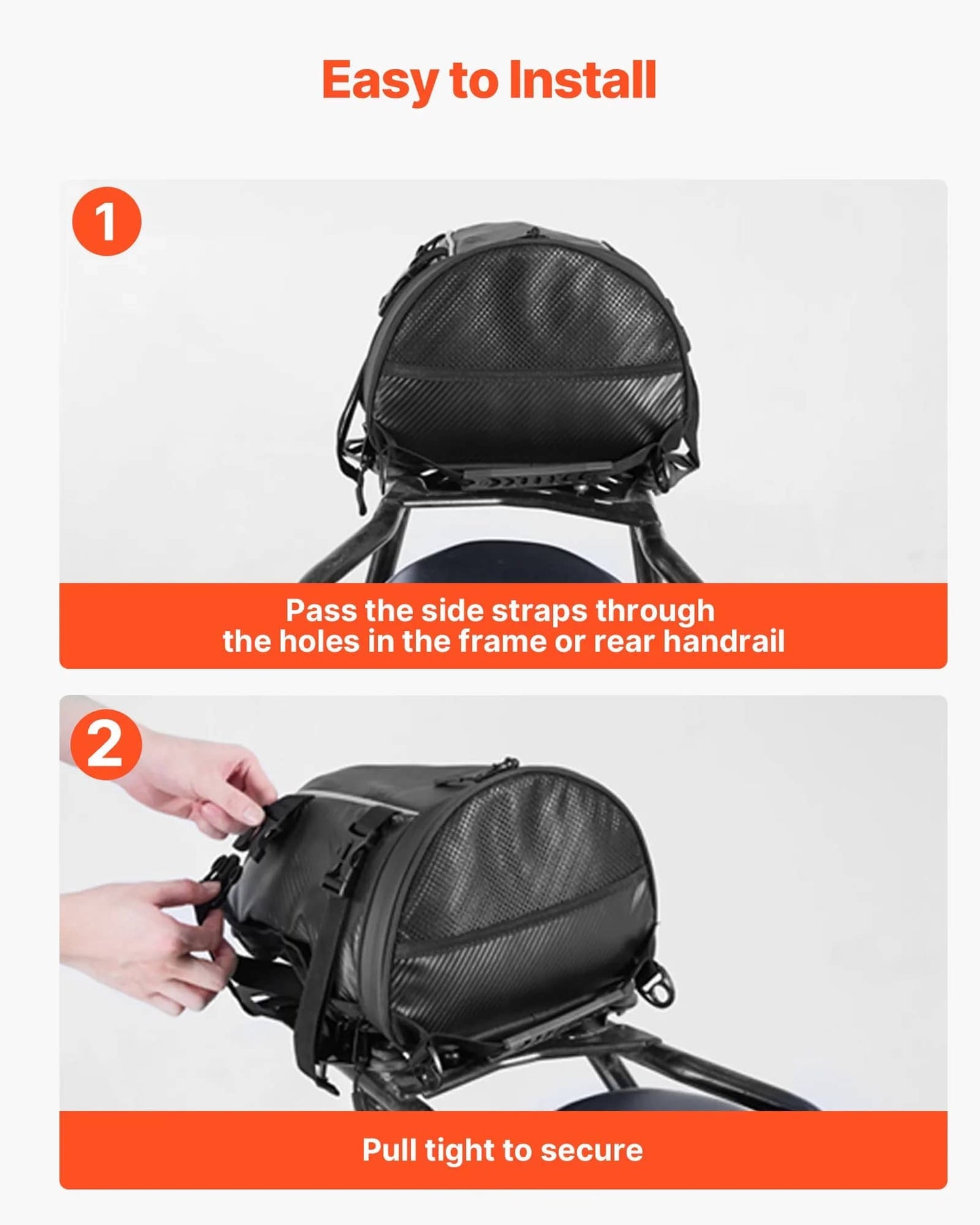 Easy to Install

1

Pass the side straps through the holes in the frame or rear handrail

2

Pull tight to secure