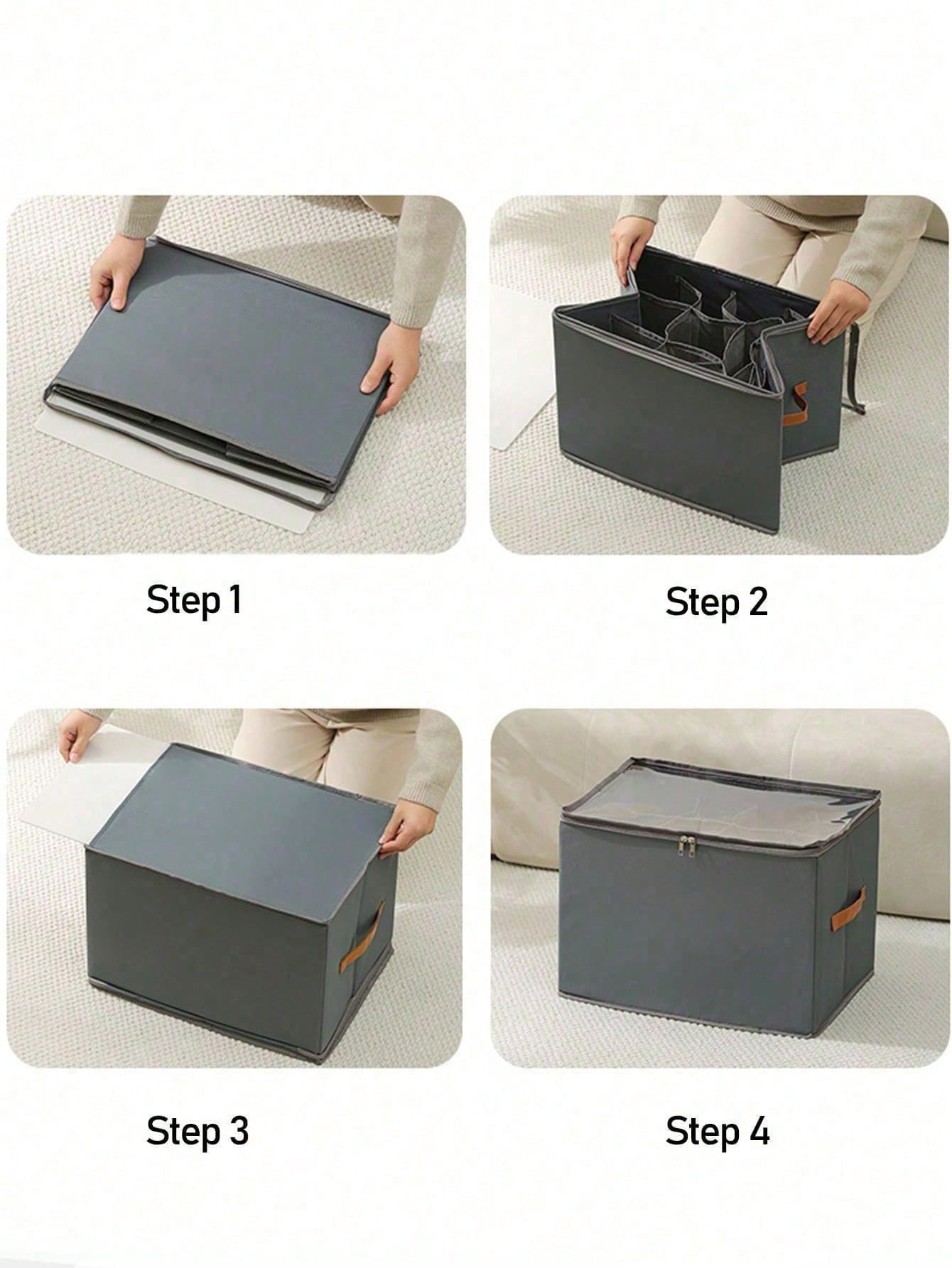 Step 1

Step 2

Step 3

Step 4