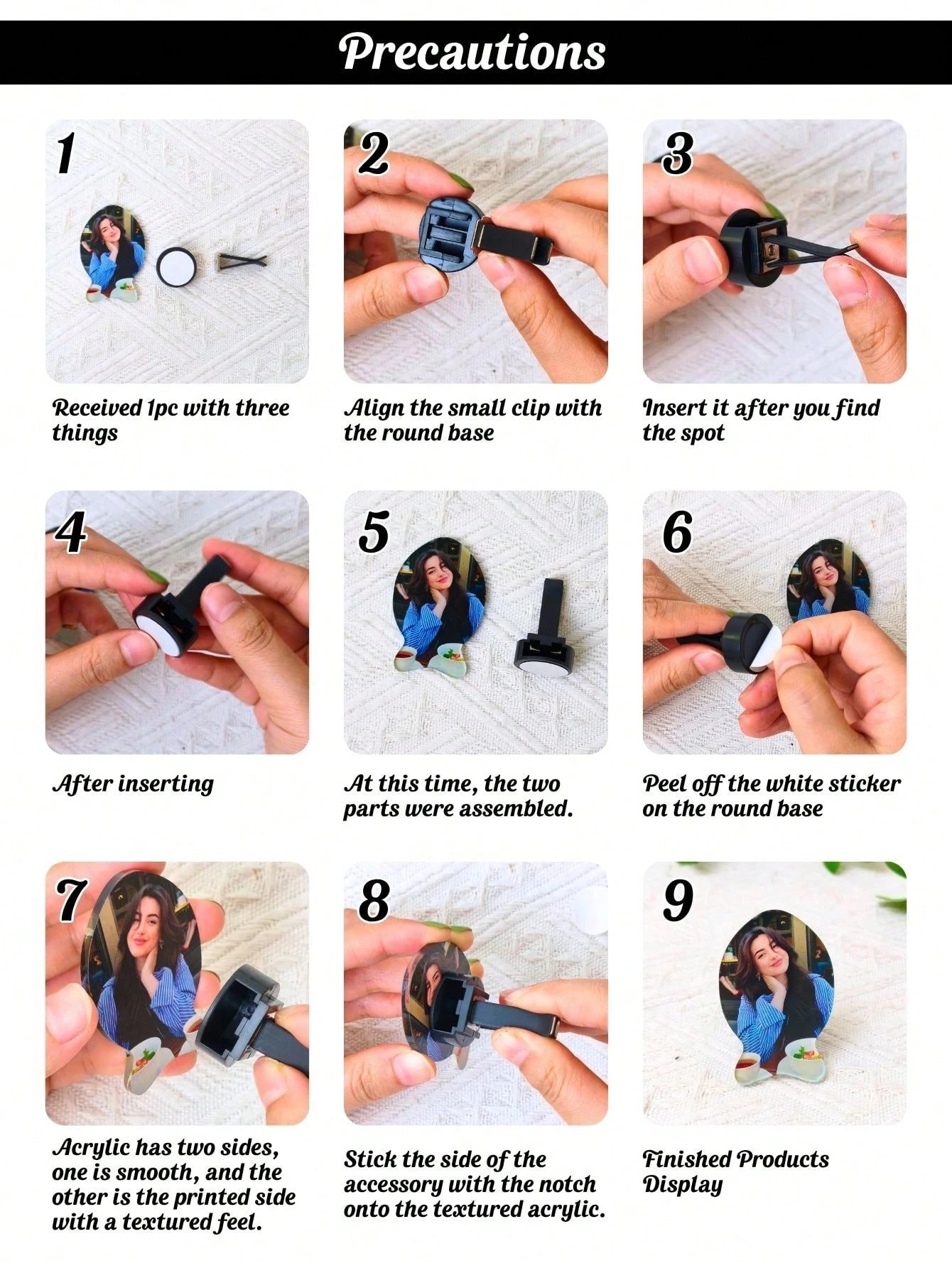 Precautions

1

Received 1pc with three things

2

Align the small clip with the round base

3

Insert it after you find the spot

4

After inserting

5

At this time, the two parts were assembled.

6

Peel off the white sticker on the round base

7

Acrylic has two sides, one is smooth, and the other is the printed side with a textured feel.

8

Stick the side of the accessory with the notch onto the textured acrylic.

9

Finished Products Display