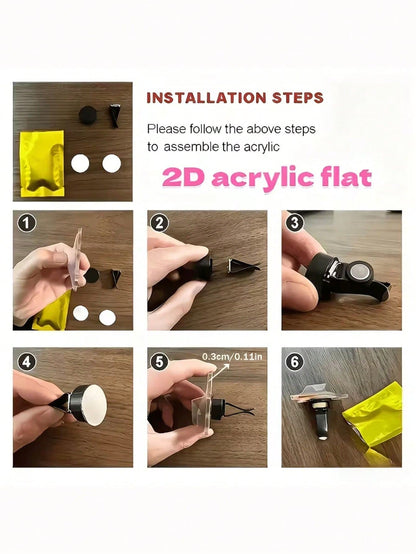 INSTALLATION STEPS

Please follow the above steps to assemble the acrylic

2D acrylic flat

1

2

3

4

5

0.3cm/0.11in

6