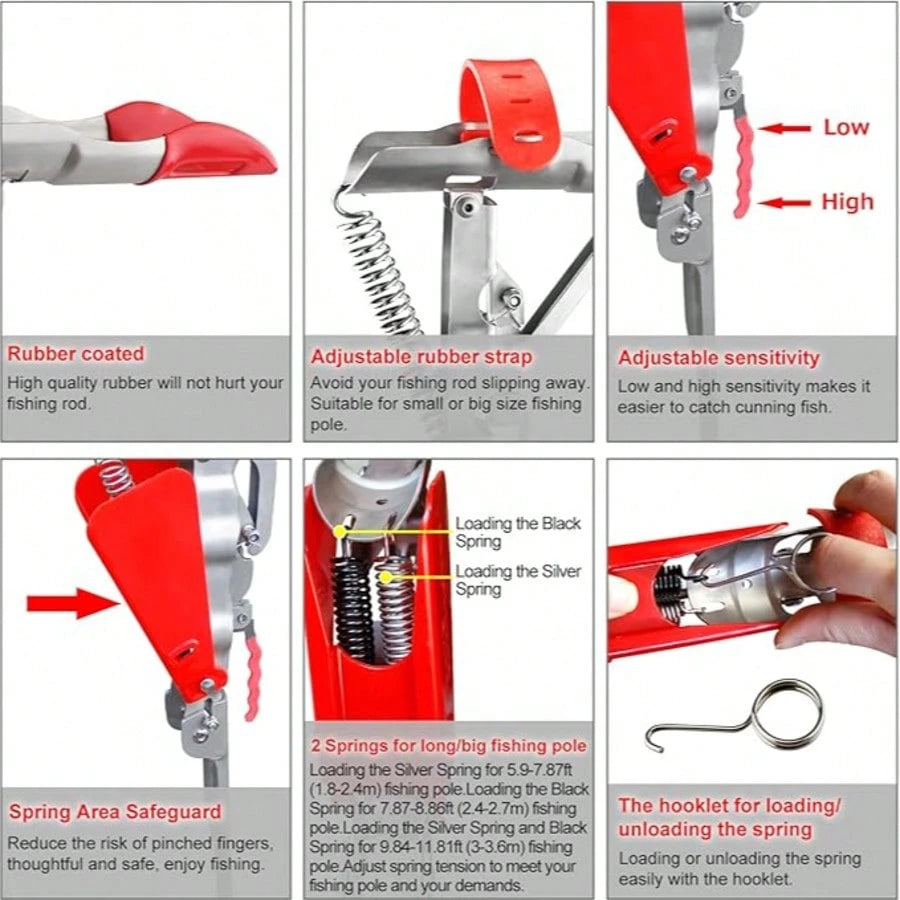 Rubber coated

High quality rubber will not hurt your fishing rod.

Adjustable rubber strap

Avoid your fishing rod slipping away. Suitable for small or big size fishing pole.

Low

High

Adjustable sensitivity

Low and high sensitivity makes it easier to catch cunning fish.

Spring Area Safeguard

Reduce the risk of pinched fingers, thoughtful and safe, enjoy fishing.

Loading the Black Spring

Loading the Silver Spring

2 Springs for long/big fishing pole

Loading the Silver Spring for 5.9-7.87ft (1.8-2.4m) fishing pole.Loading the Black Spring for 7.87-8.86ft (2.4-2.7m) fishing pole.Loading the Silver Spring and Black Spring for 9.84-11.81ft (3-3.6m) fishing pole.Adjust spring tension to meet your fishing pole and your demands.

The hooklet for loading/ unloading the spring

Loading or unloading the spring easily with the hooklet.