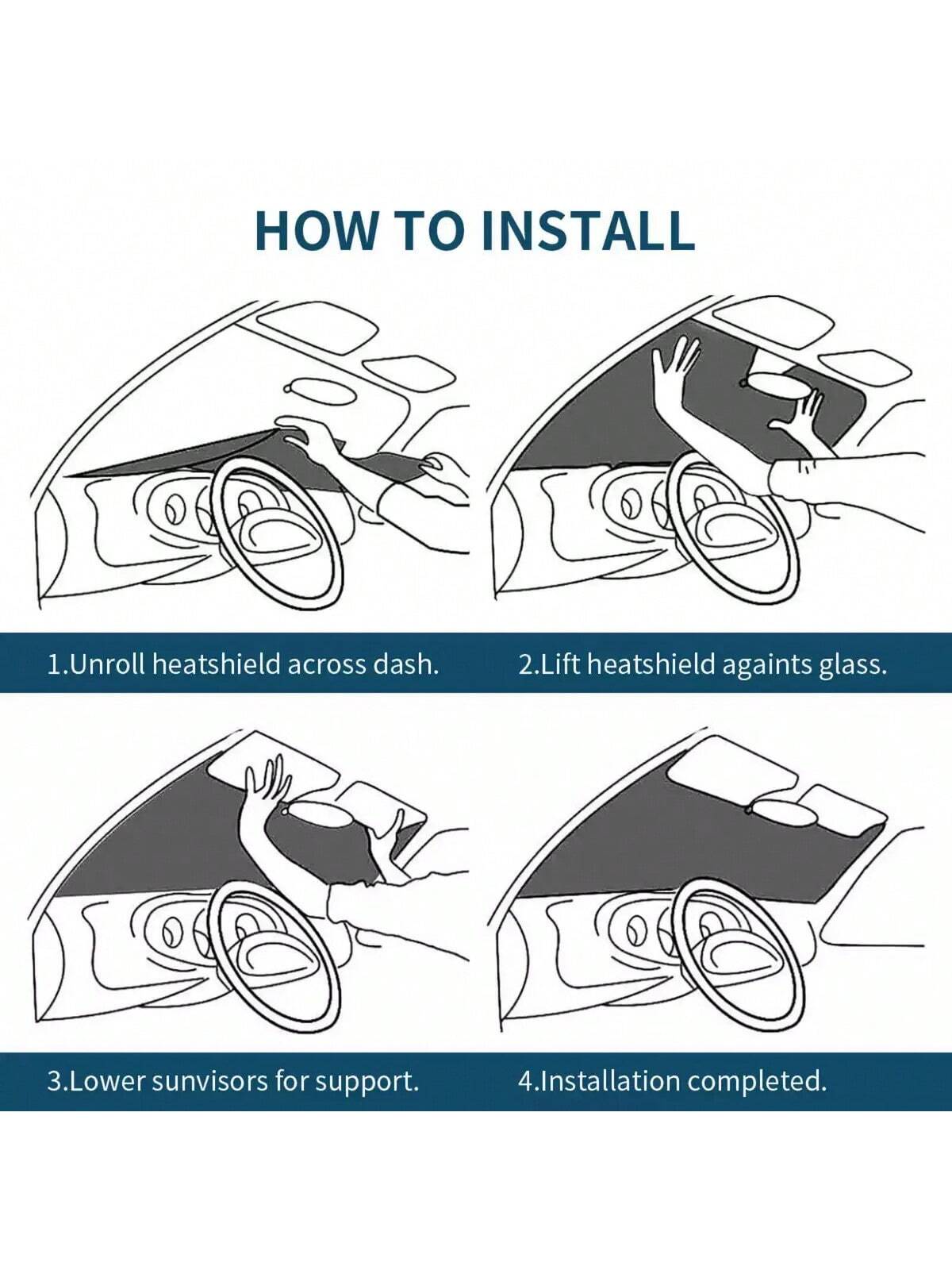 HOW TO INSTALL

1.Unroll heatshield across dash.

2.Lift heatshield againts glass.

3.Lower sunvisors for support.

4.Installation completed.