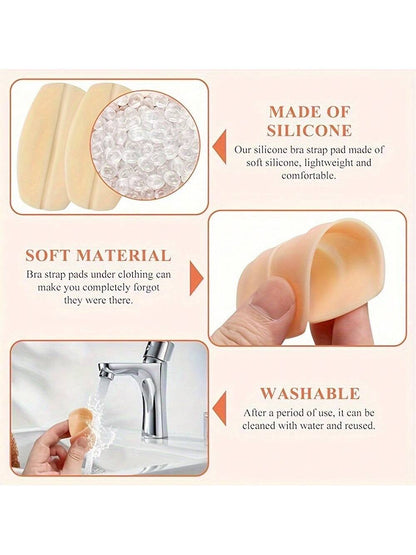 MADE OF SILICONE

Our silicone bra strap pad made of soft silicone, lightweight and comfortable.

SOFT MATERIAL

Bra strap pads under clothing can make you completely forgot they were there.

WASHABLE

After a period of use, it can be cleaned with water and reused.