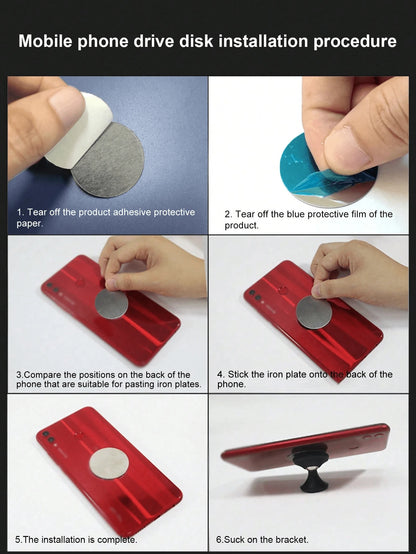 Mobile phone drive disk installation procedure

1. Tear off the product adhesive protective paper.

2. Tear off the blue protective film of the product.

3.Compare the positions on the back of the phone that are suitable for pasting iron plates.

4. Stick the iron plate onto the back of the phone.

5.The installation is complete.

6.Suck on the bracket.