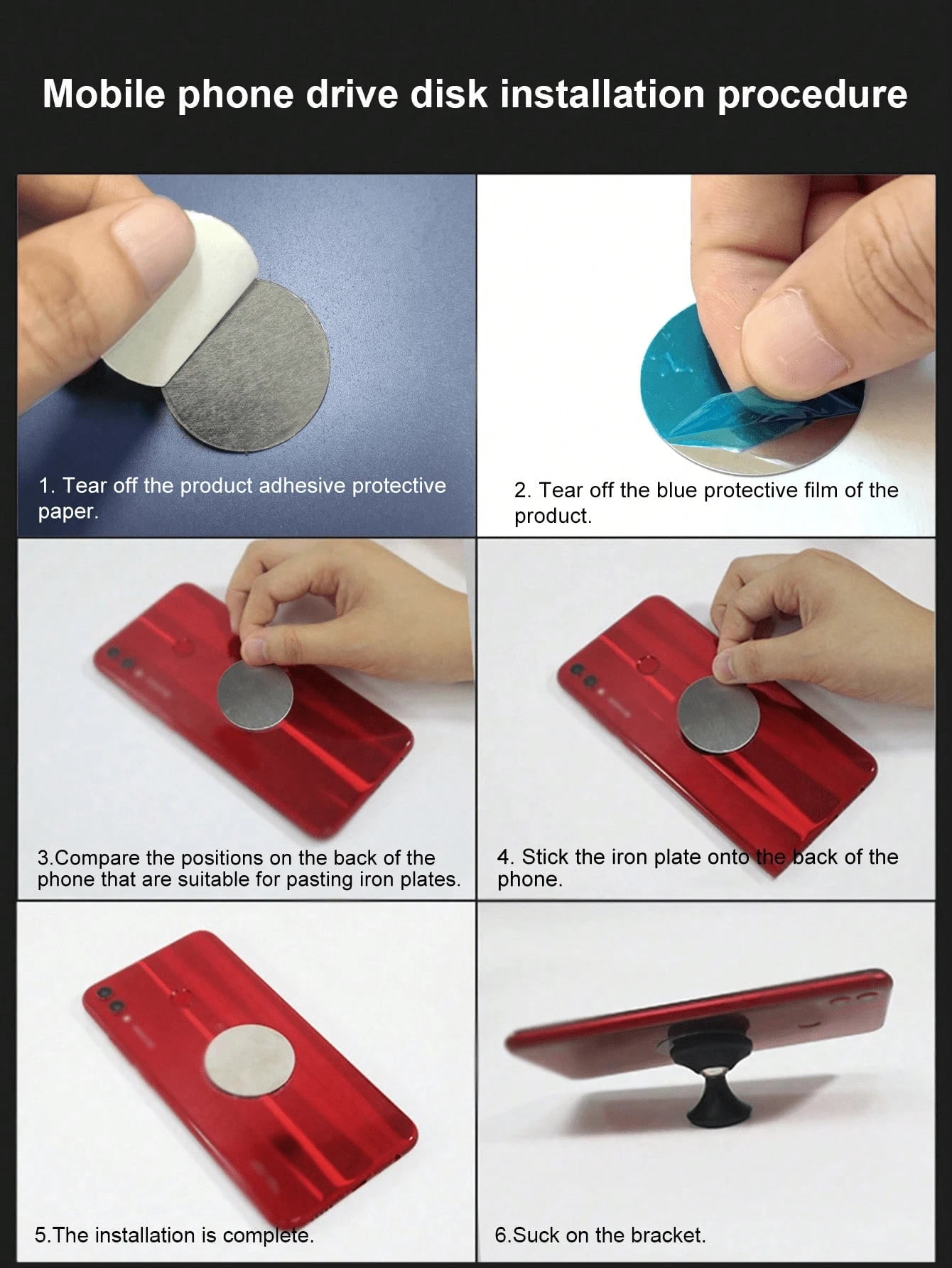 Mobile phone drive disk installation procedure

1. Tear off the product adhesive protective paper.

2. Tear off the blue protective film of the product.

3.Compare the positions on the back of the phone that are suitable for pasting iron plates.

4. Stick the iron plate onto the back of the phone.

5.The installation is complete.

6.Suck on the bracket.