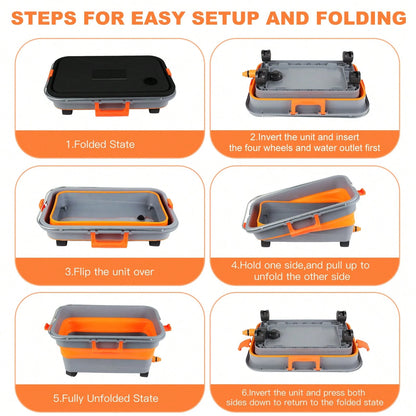 STEPS FOR EASY SETUP AND FOLDING

1.Folded State

2.Invert the unit and insert the four wheels and water outlet first

3.Flip the unit over

4.Hold one side,and pull up to unfold the other side

5.Fully Unfolded State

6.Invert the unit and press both sides down to return to the folded state