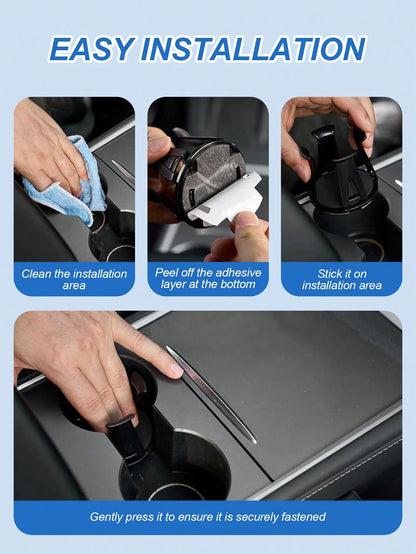 EASY INSTALLATION

Clean the installation area

Peel off the adhesive layer at the bottom

Stick it on installation area

Gently press it to ensure it is securely fastened