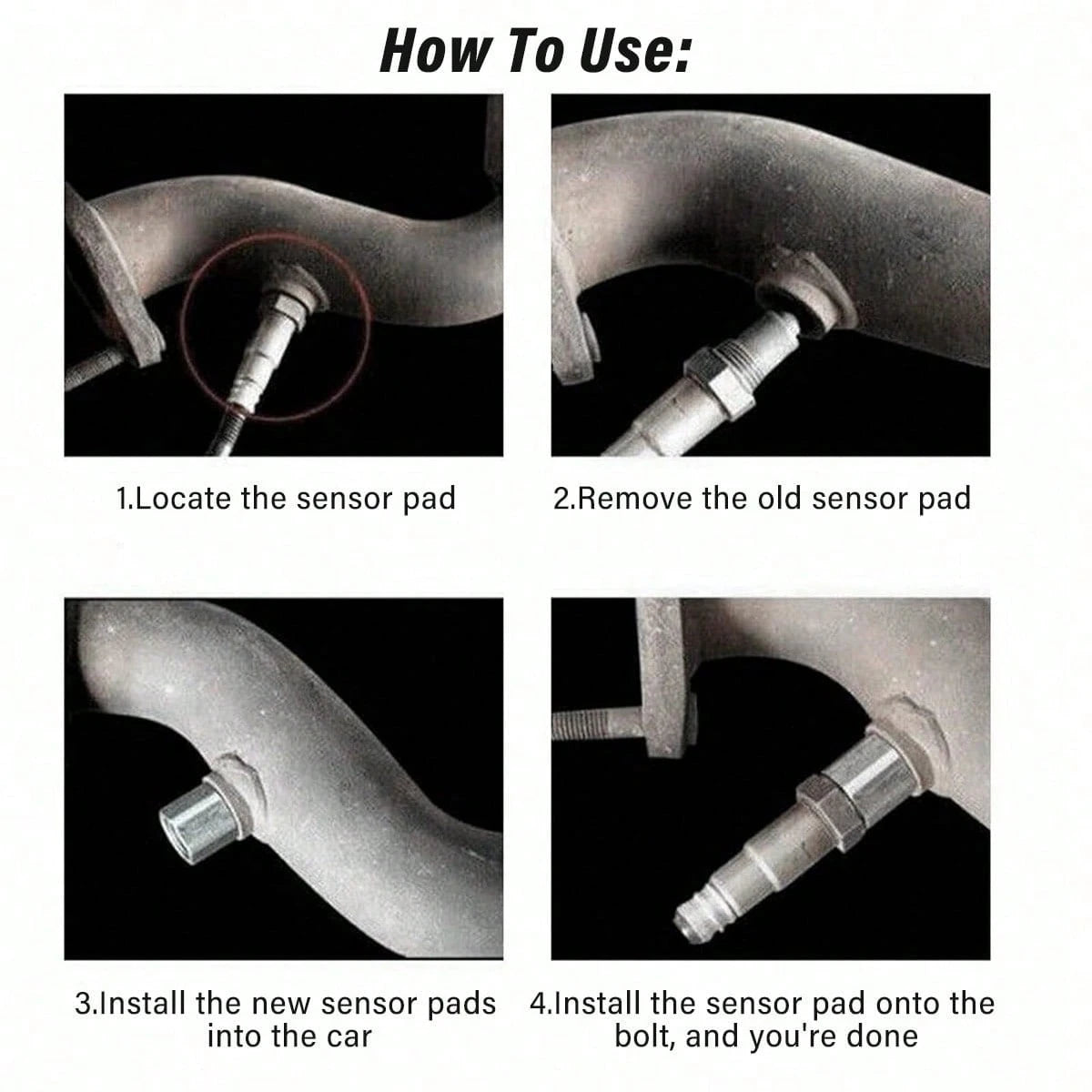 How To Use:

1.Locate the sensor pad

2.Remove the old sensor pad

3.Install the new sensor pads into the car

4.Install the sensor pad onto the bolt, and you're done