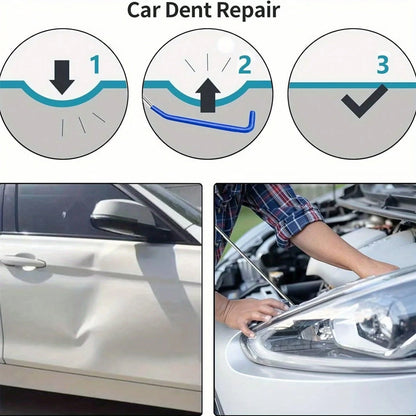 Car Dent Repair

1

2

3