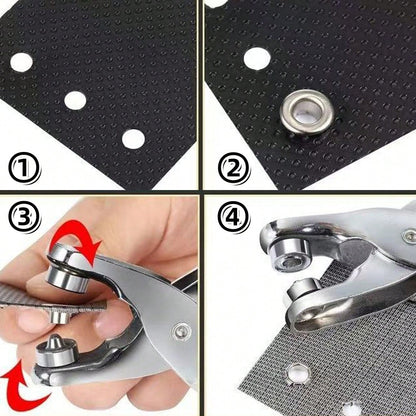 ①
②
③
④