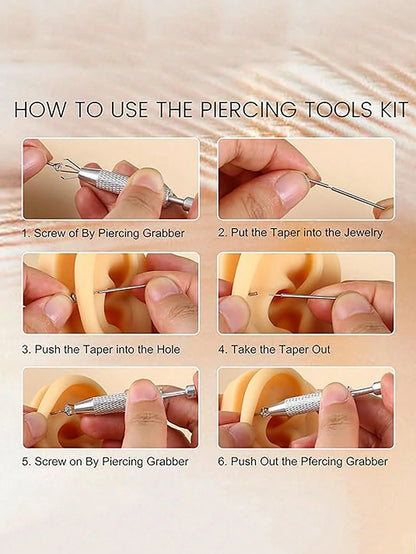 HOW TO USE THE PIERCING TOOLS KIT

1. Screw of By Piercing Grabber

2. Put the Taper into the Jewelry

3. Push the Taper into the Hole

4. Take the Taper Out

5. Screw on By Piercing Grabber

6. Push Out the Pfercing Grabber