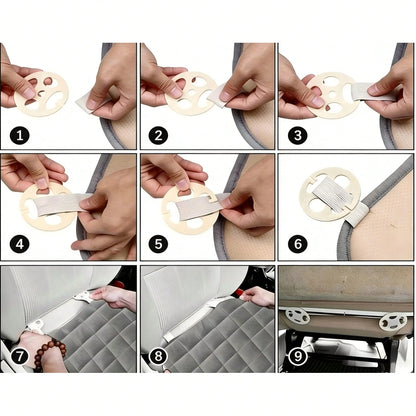 1
2
3
4
5
6
7
8
9