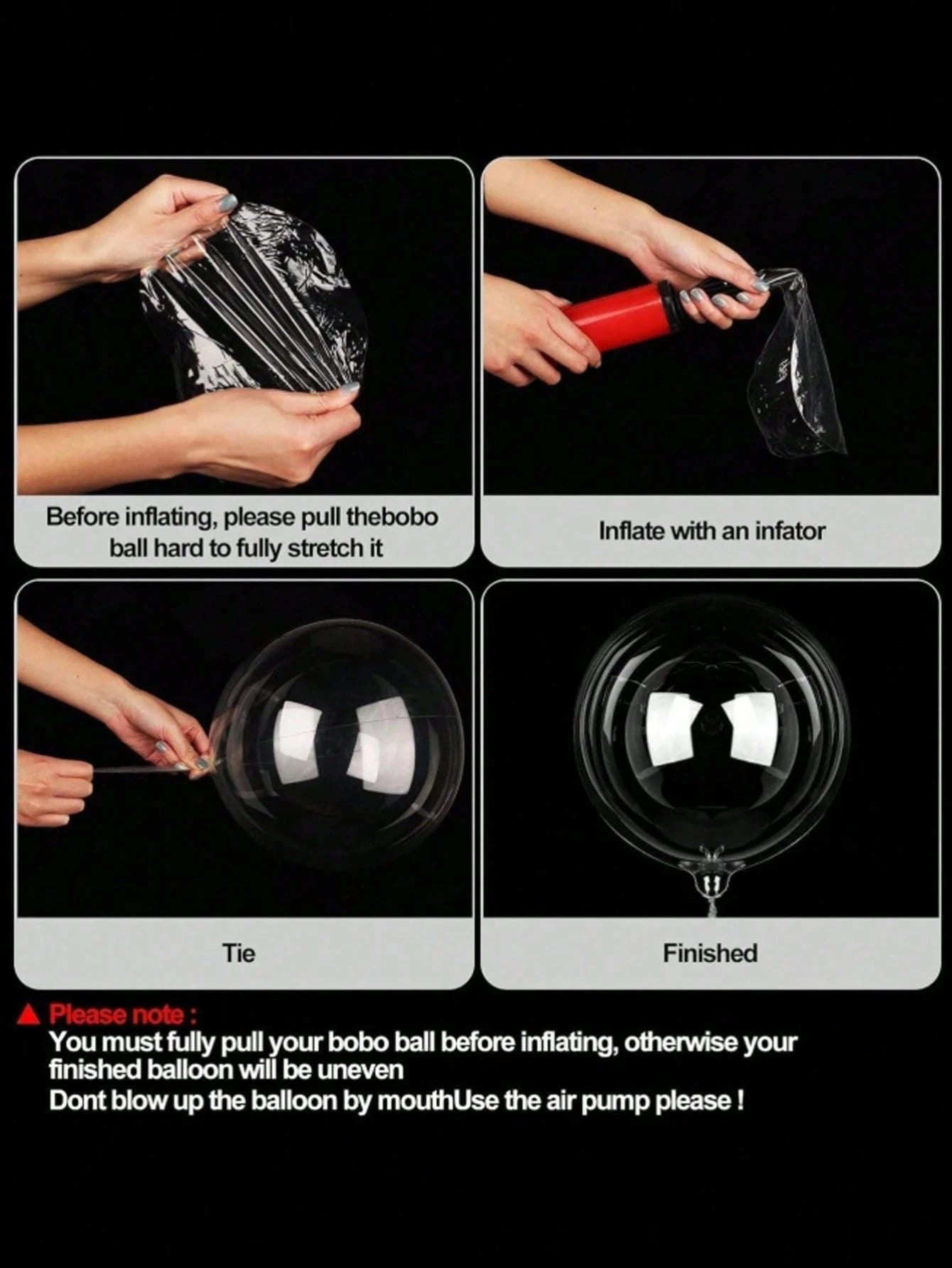 Before inflating, please pull thebobo ball hard to fully stretch it

Inflate with an infator

Tie

Finished

▲ Please note :
You must fully pull your bobo ball before inflating, otherwise your finished balloon will be uneven
Dont blow up the balloon by mouthUse the air pump please !