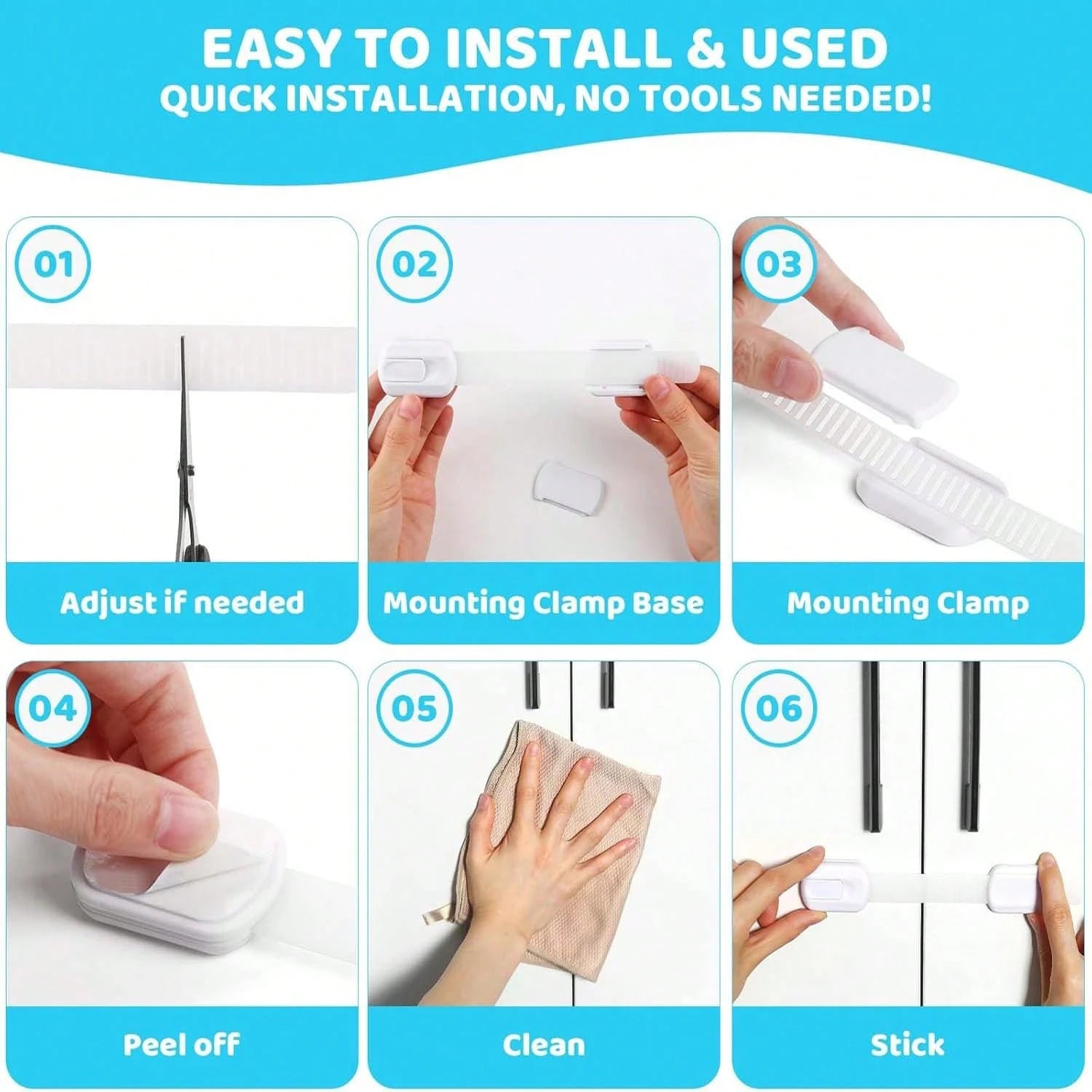 EASY TO INSTALL & USED
QUICK INSTALLATION, NO TOOLS NEEDED!

01
Adjust if needed

02
Mounting Clamp Base

03
Mounting Clamp

04
Peel off

05
Clean

06
Stick