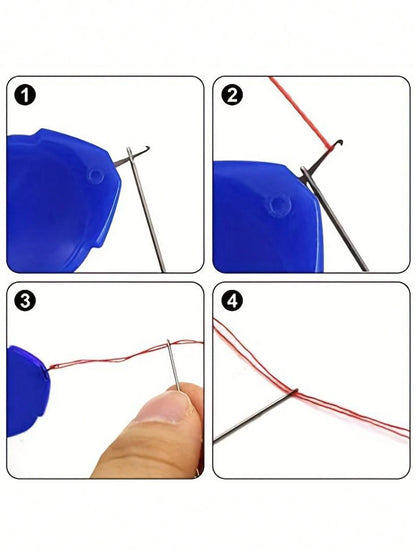 1

2

3

4