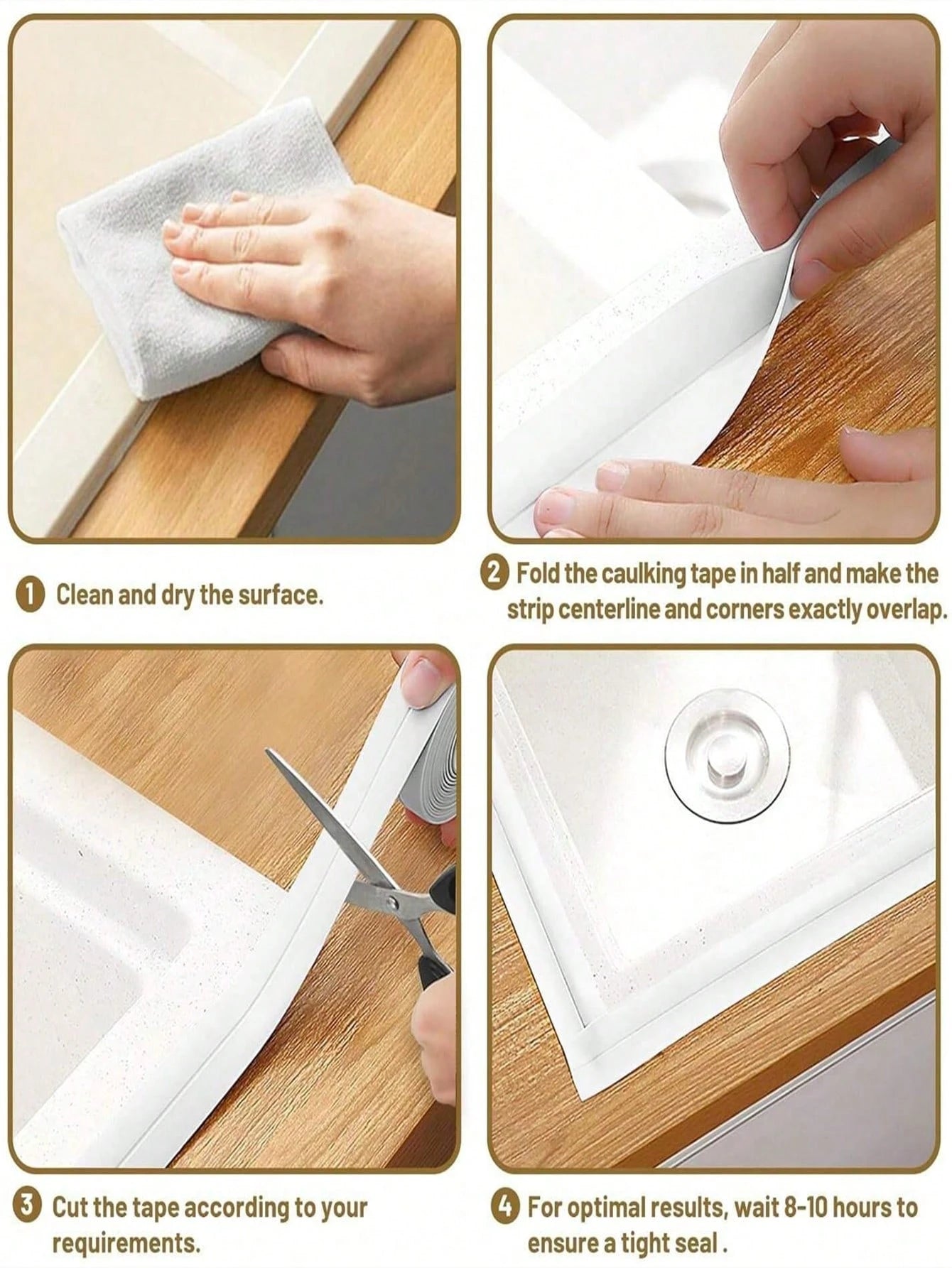 1 Clean and dry the surface.

2 Fold the caulking tape in half and make the strip centerline and corners exactly overlap.

3 Cut the tape according to your requirements.

4 For optimal results, wait 8-10 hours to ensure a tight seal .