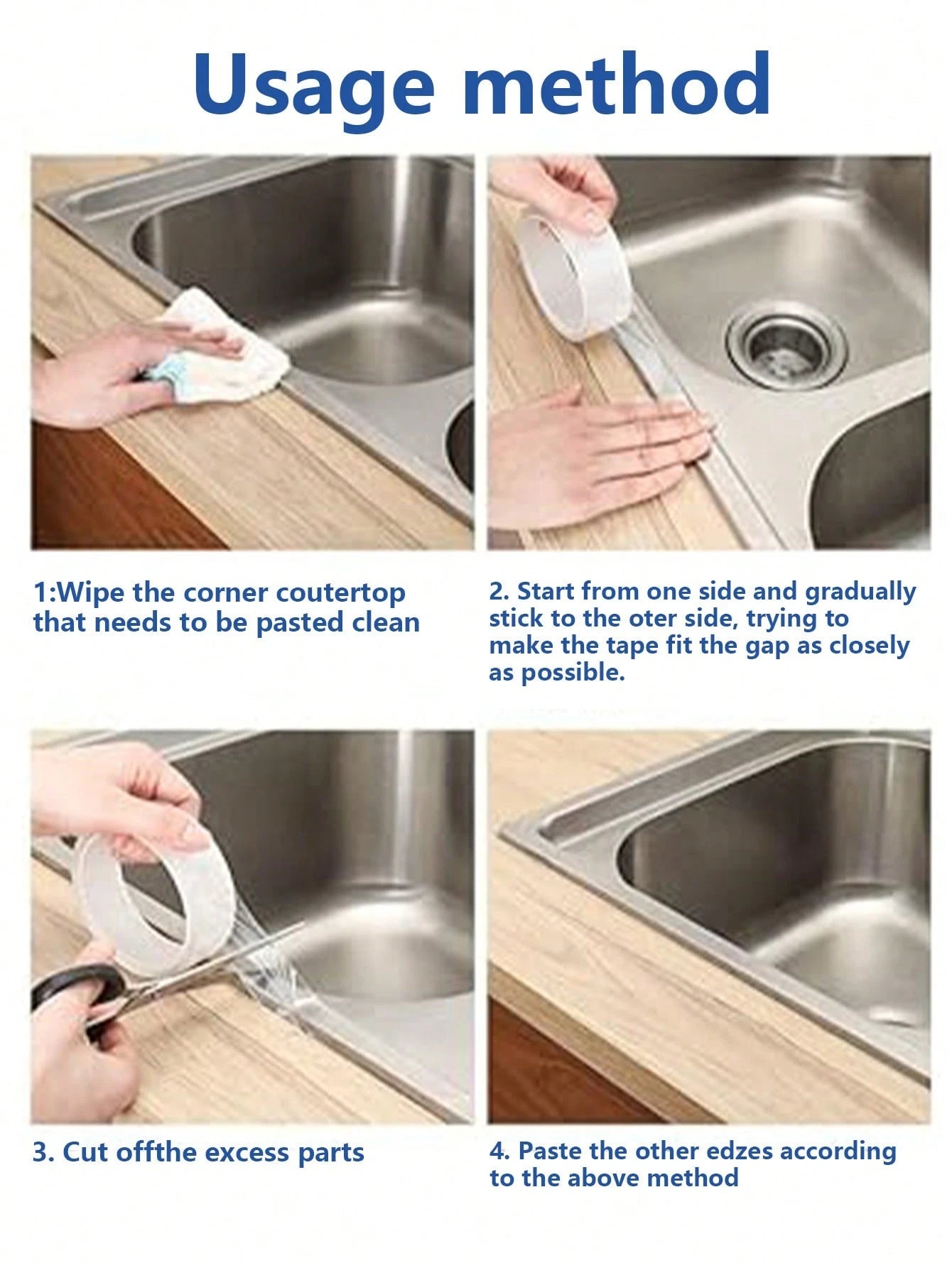 Usage method

1:Wipe the corner coutertop that needs to be pasted clean

2. Start from one side and gradually stick to the oter side, trying to make the tape fit the gap as closely as possible.

3. Cut offthe excess parts

4. Paste the other edzes according to the above method