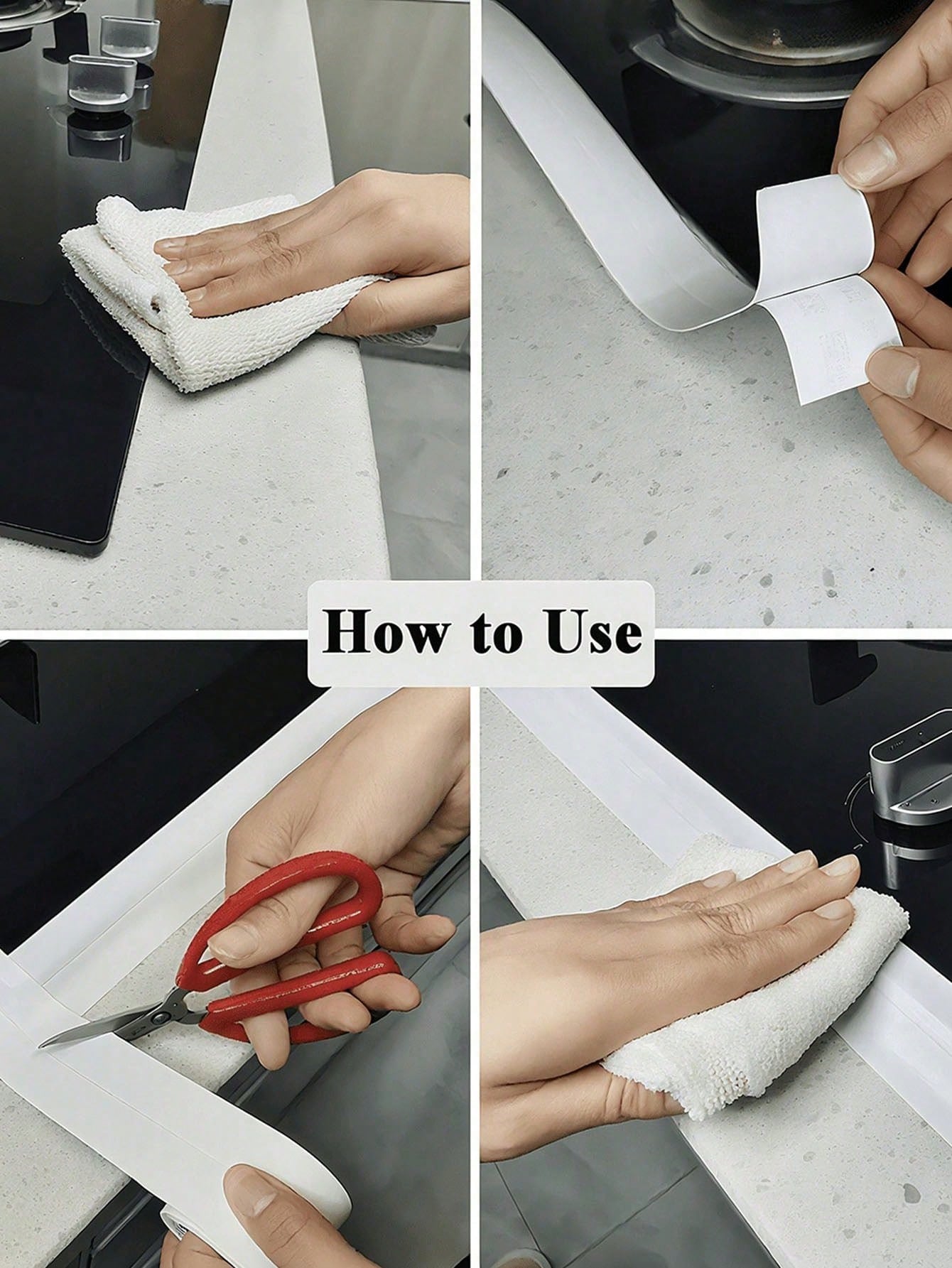 How to Use