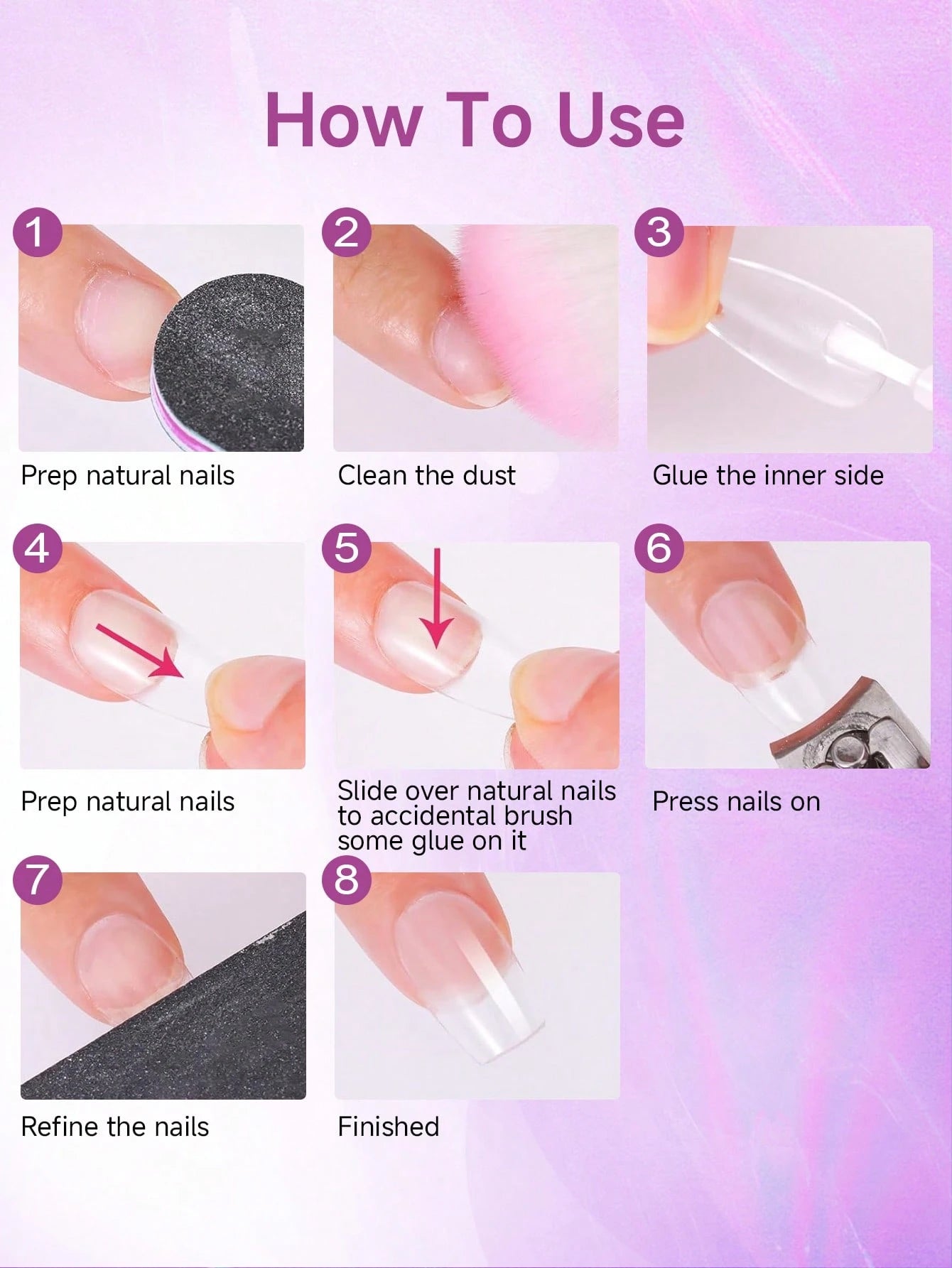 How To Use

1
Prep natural nails

2
Clean the dust

3
Glue the inner side

4
Prep natural nails

5
Slide over natural nails to accidental brush some glue on it

6
Press nails on

7
Refine the nails

8
Finished