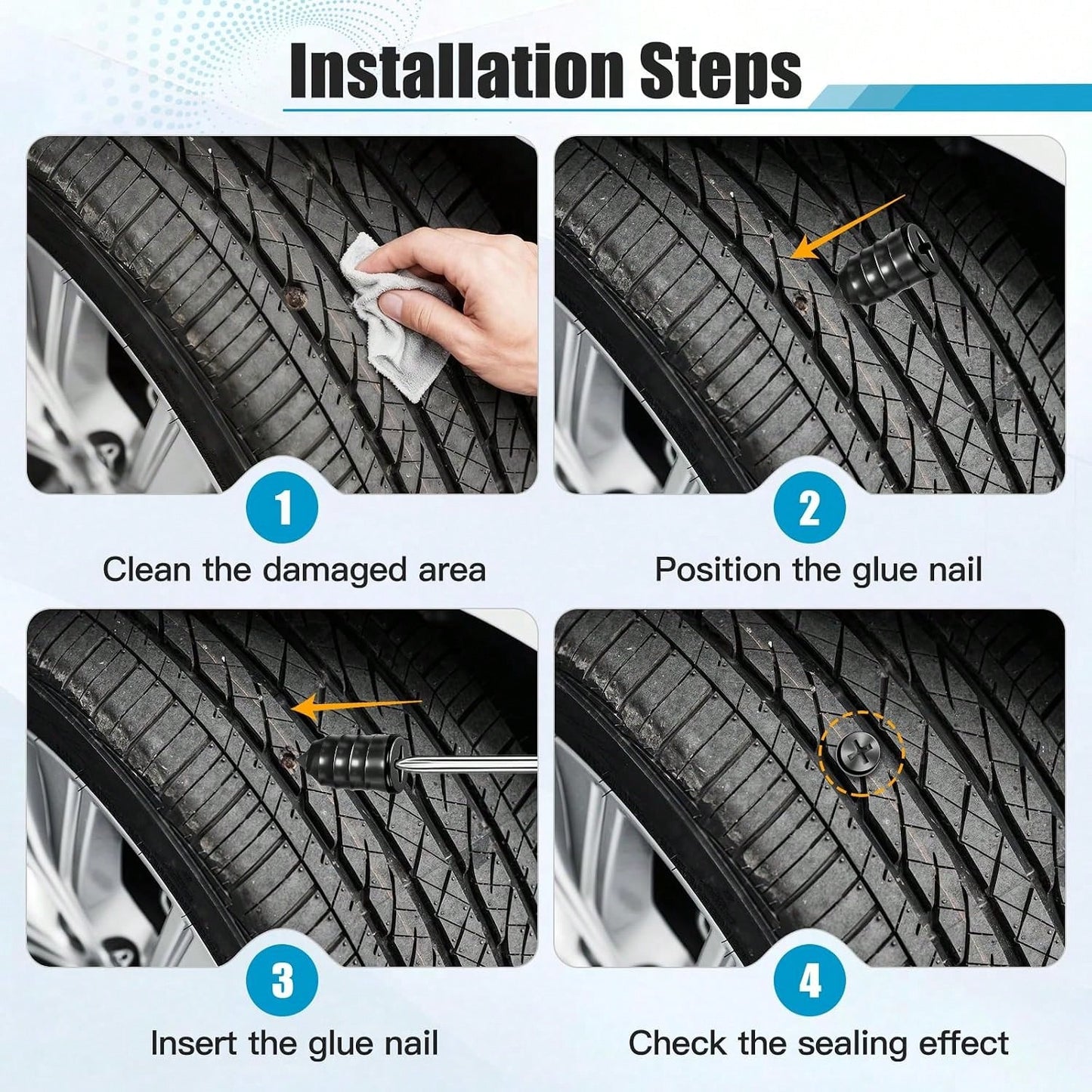 Installation Steps

1
Clean the damaged area

2
Position the glue nail

3
Insert the glue nail

4
Check the sealing effect