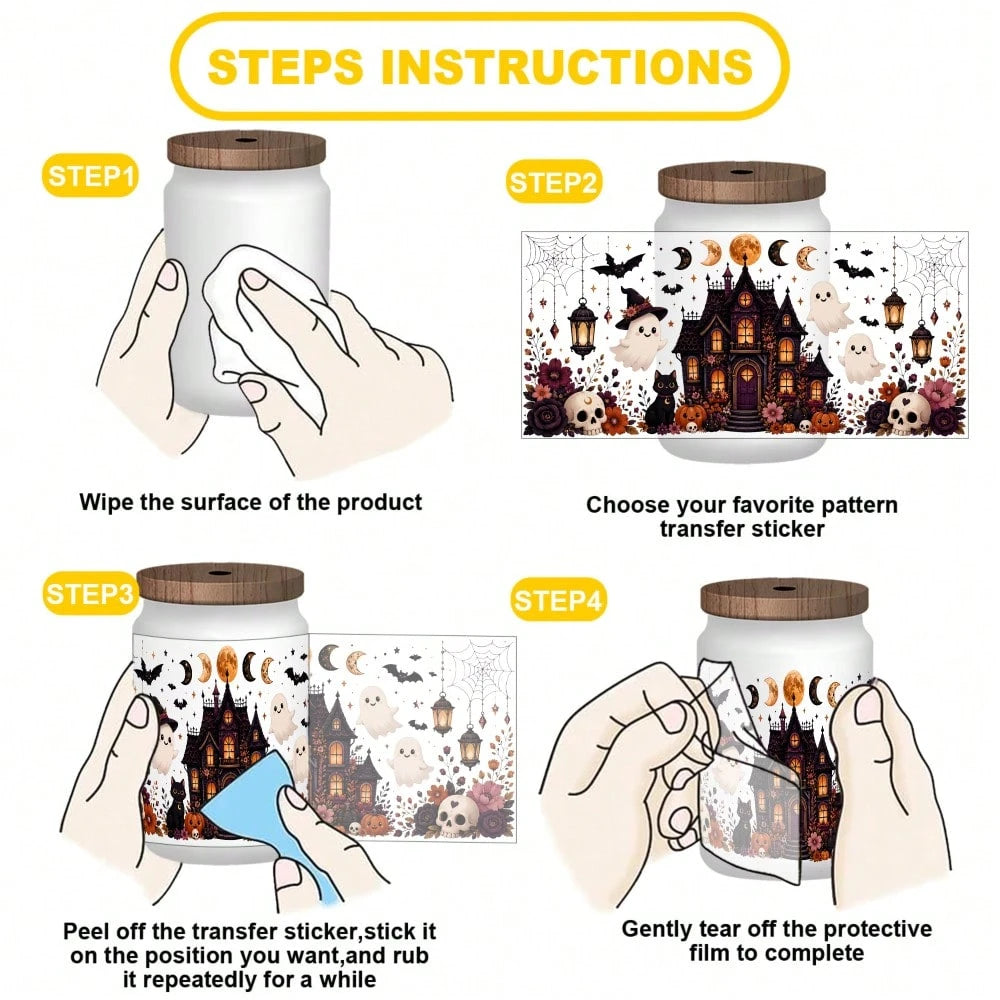 STEPS INSTRUCTIONS

STEP1

Wipe the surface of the product

STEP2

Choose your favorite pattern transfer sticker

STEP3

Peel off the transfer sticker,stick it on the position you want,and rub it repeatedly for a while

STEP4

Gently tear off the protective film to complete